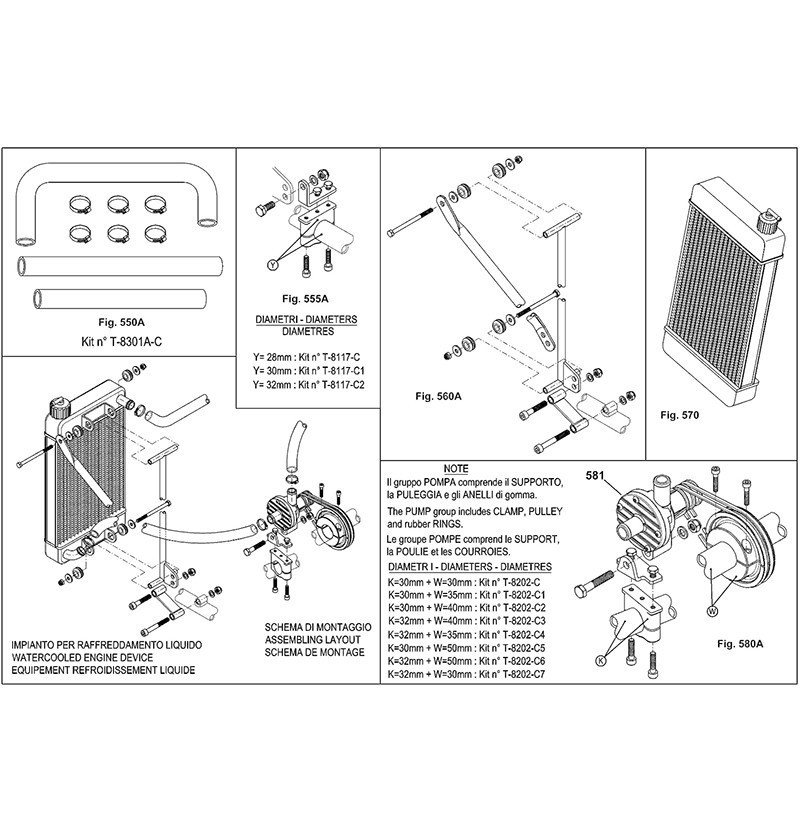 Fig. 550A
Kit n° T-8301A-C

Y

Fig. 555A

DIAMETRI - DIAMETERS
DIAMETRES

Y= 28mm : Kit n° T-8117-C
Y= 30mm : Kit n° T-8117-C1
Y= 32mm : Kit n° T-8117-C2

Fig. 560A

Fig. 570

IMPIANTO PER RAFFREDDAMENTO LIQUIDO
WATERCOOLED ENGINE DEVICE
EQUIPEMENT REFROIDISSEMENT LIQUIDE

SCHEMA DI MONTAGGIO
ASSEMBLING LAYOUT
SCHEMA DE MONTAGE

NOTE
Il gruppo POMPA comprende il SUPPORTO, la PULEGGIA e gli ANELLI di gomma.
The PUMP group includes CLAMP, PULLEY and rubber RINGS.
Le groupe POMPE comprend le SUPPORT, la POULIE et les COURROIES.

DIAMETR I - DIAMETERS - DIAMETRES
K=30mm + W=30mm : Kit n° T-8202-C
K=30mm + W=35mm : Kit n° T-8202-C1
K=30mm + W=40mm : Kit n° T-8202-C2
K=32mm + W=40mm : Kit n° T-8202-C3
K=32mm + W=35mm : Kit n° T-8202-C4
K=30mm + W=50mm : Kit n° T-8202-C5
K=32mm + W=50mm : Kit n° T-8202-C6
K=32mm + W=30mm : Kit n° T-8202-C7

581

W

K

Fig. 580A