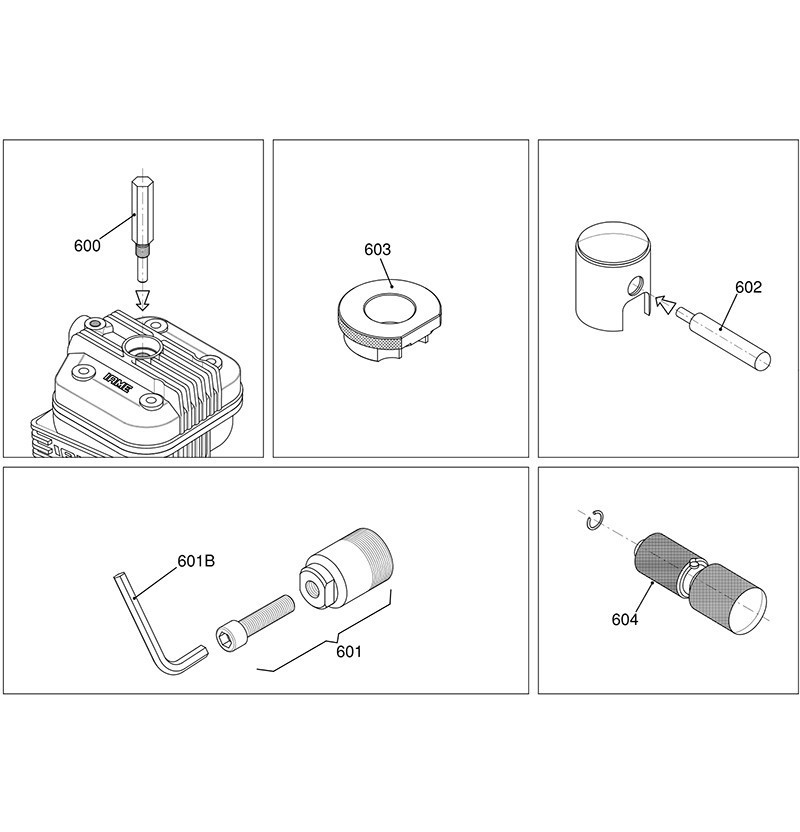 600

IAME

603

602

601B

601

604