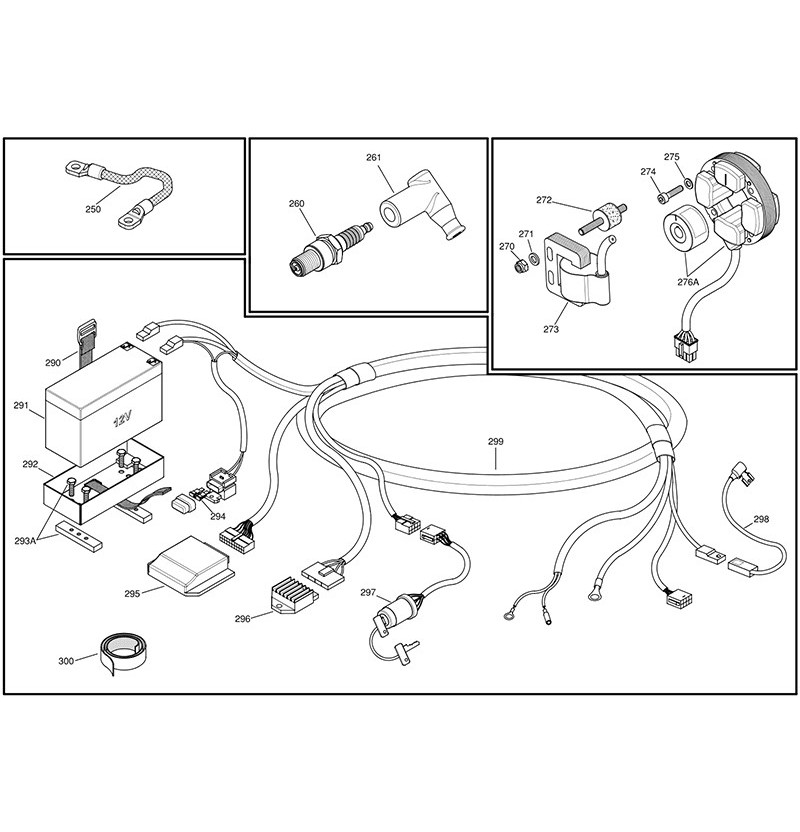 250

261
260

275
274
272
271
270
276A
273

290
291
12V
292
293A
294
295
296
297
299
298
300