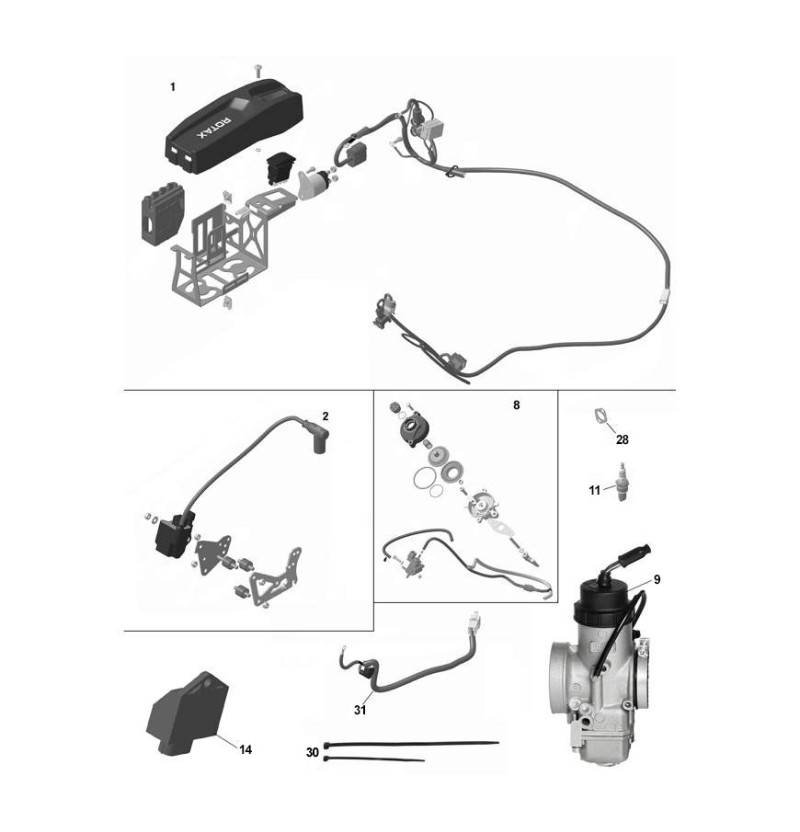 1

ROTAX

2

8

28

11

9

31

14

30